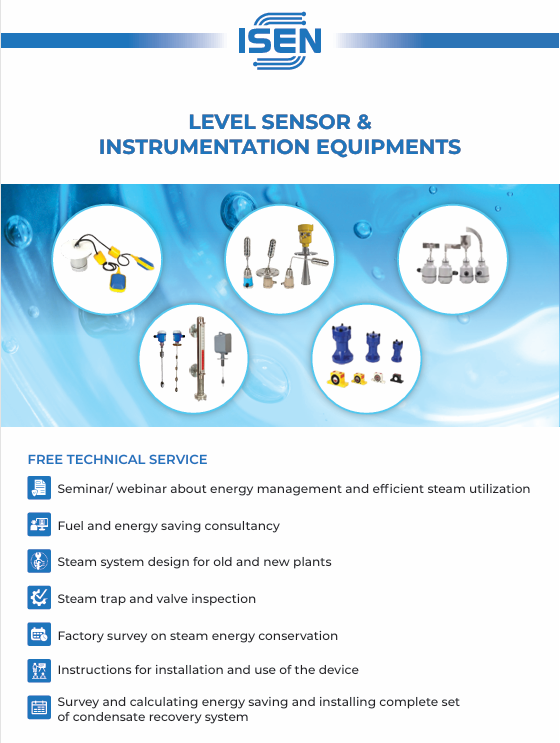 ISEN

LEVEL SENSOR & INSTRUMENTATION EQUIPMENTS

FREE TECHNICAL SERVICE

Seminar/ webinar about energy management and efficient steam utilization

Fuel and energy saving consultancy

Steam system design for old and new plants

Steam trap and valve inspection

Factory survey on steam energy conservation

Instructions for installation and use of the device

Survey and calculating energy saving and installing complete set of condensate recovery system